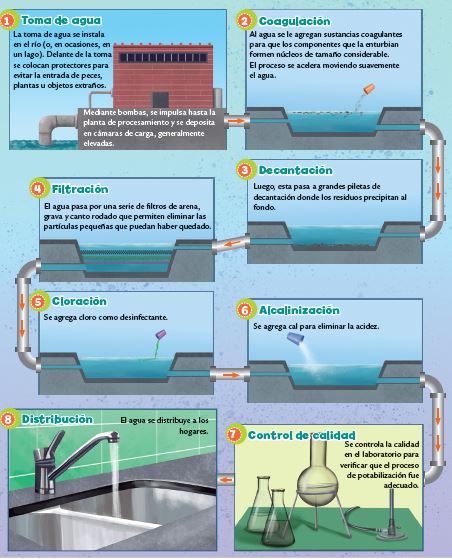 1 Toma de agua

La toma de agua se instala en el río (o, en ocasiones, en un lago). Delante de la toma se colocan protectores para evitar la entrada de peces, plantas u objetos extraños.

Mediante bombas, se impulsa hasta la planta de procesamiento y se deposita en cámaras de carga, generalmente elevadas.

2 Coagulación

Al agua se le agregan sustancias coagulantes para que los componentes que la enturbian formen núcleos de tamaño considerable.

El proceso se acelera moviendo suavemente el agua.

3 Decantación

Luego, esta pasa a grandes piletas de decantación donde los residuos precipitan al fondo.

4 Filtración

El agua pasa por una serie de filtros de arena, grava y canto rodado que permiten eliminar las partículas pequeñas que puedan haber quedado.

5 Cloración

Se agrega cloro como desinfectante.

6 Alcalinización

Se agrega cal para eliminar la acidez.

7 Control de calidad

Se controla la calidad en el laboratorio para verificar que el proceso de potabilización fue adecuado.

8 Distribución

El agua se distribuye a los hogares.